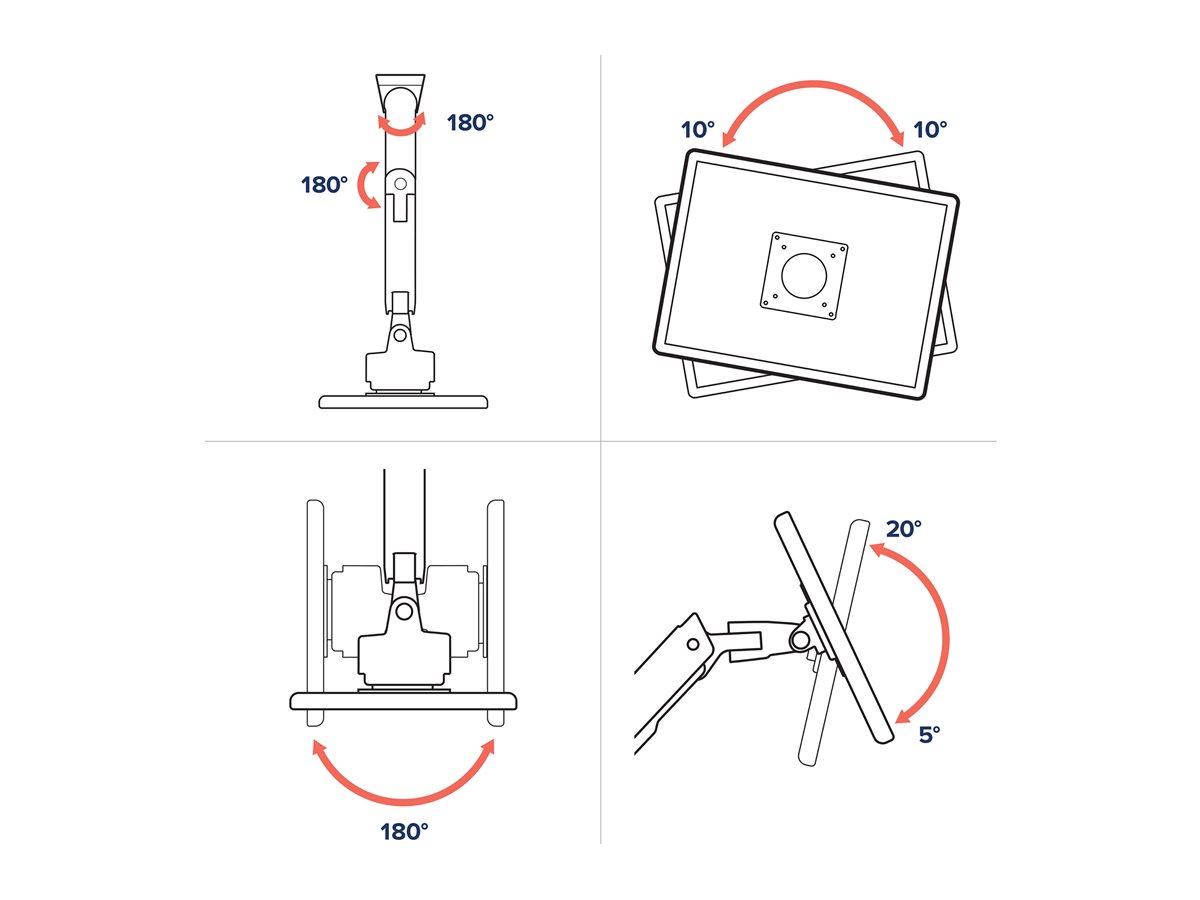 180°
180°

10°
10°

180°

20°
5°